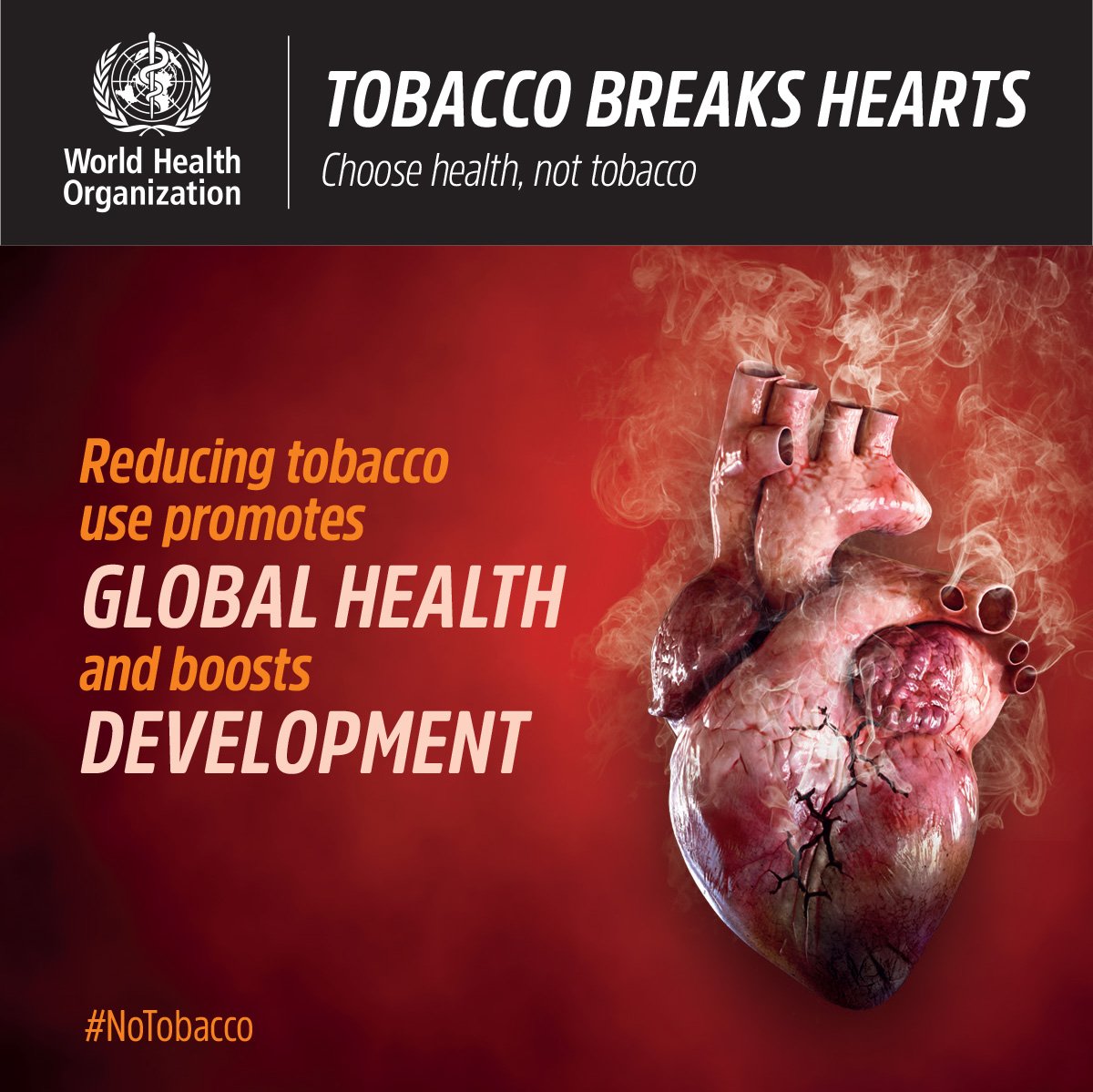 World Health Organization

TOBACCO BREAKS HEARTS

Choose health, not tobacco

Reducing tobacco use promotes GLOBAL HEALTH and boosts DEVELOPMENT

#NoTobacco