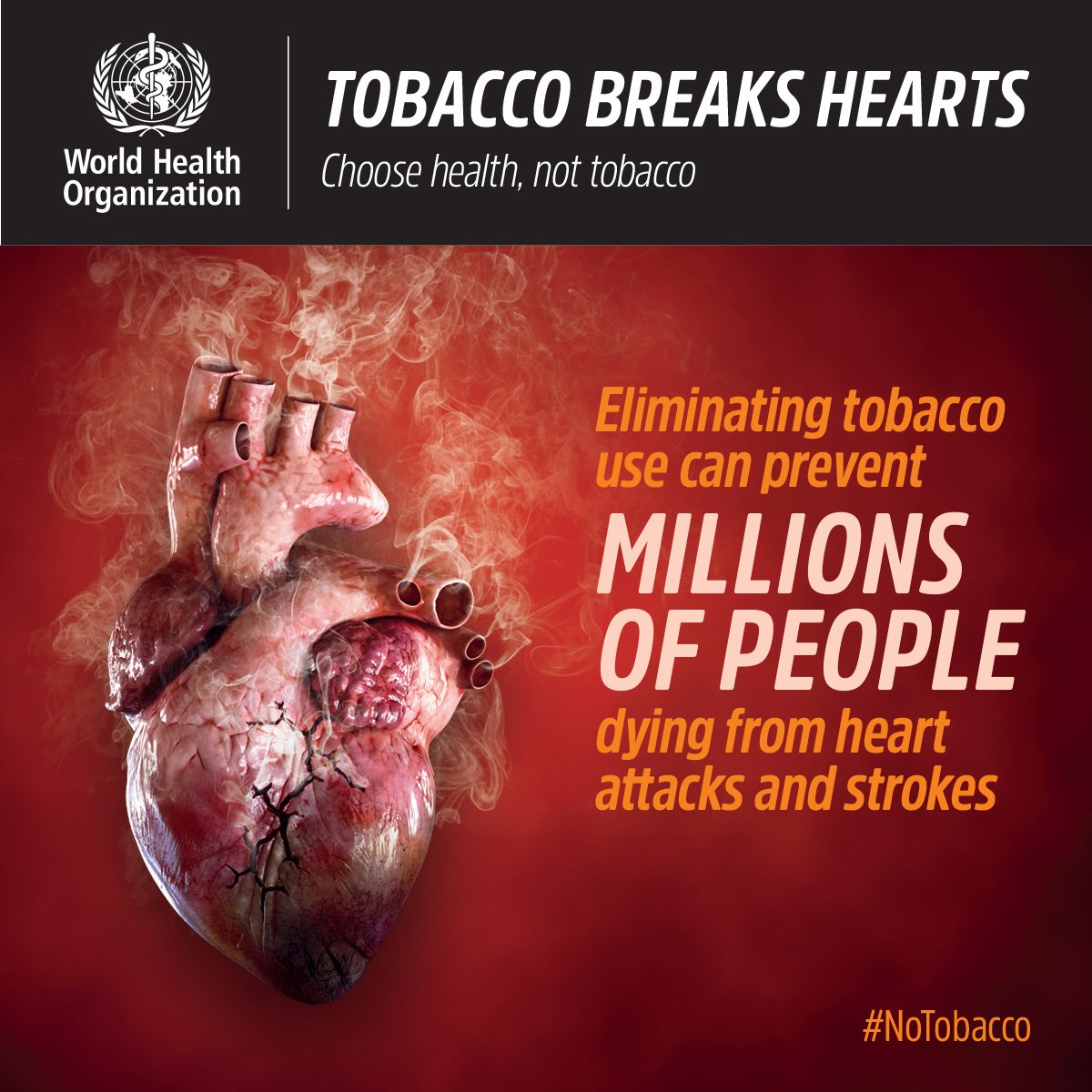 World Health Organization

TOBACCO BREAKS HEARTS
Choose health, not tobacco

Eliminating tobacco use can prevent MILLIONS OF PEOPLE dying from heart attacks and strokes

#NoTobacco