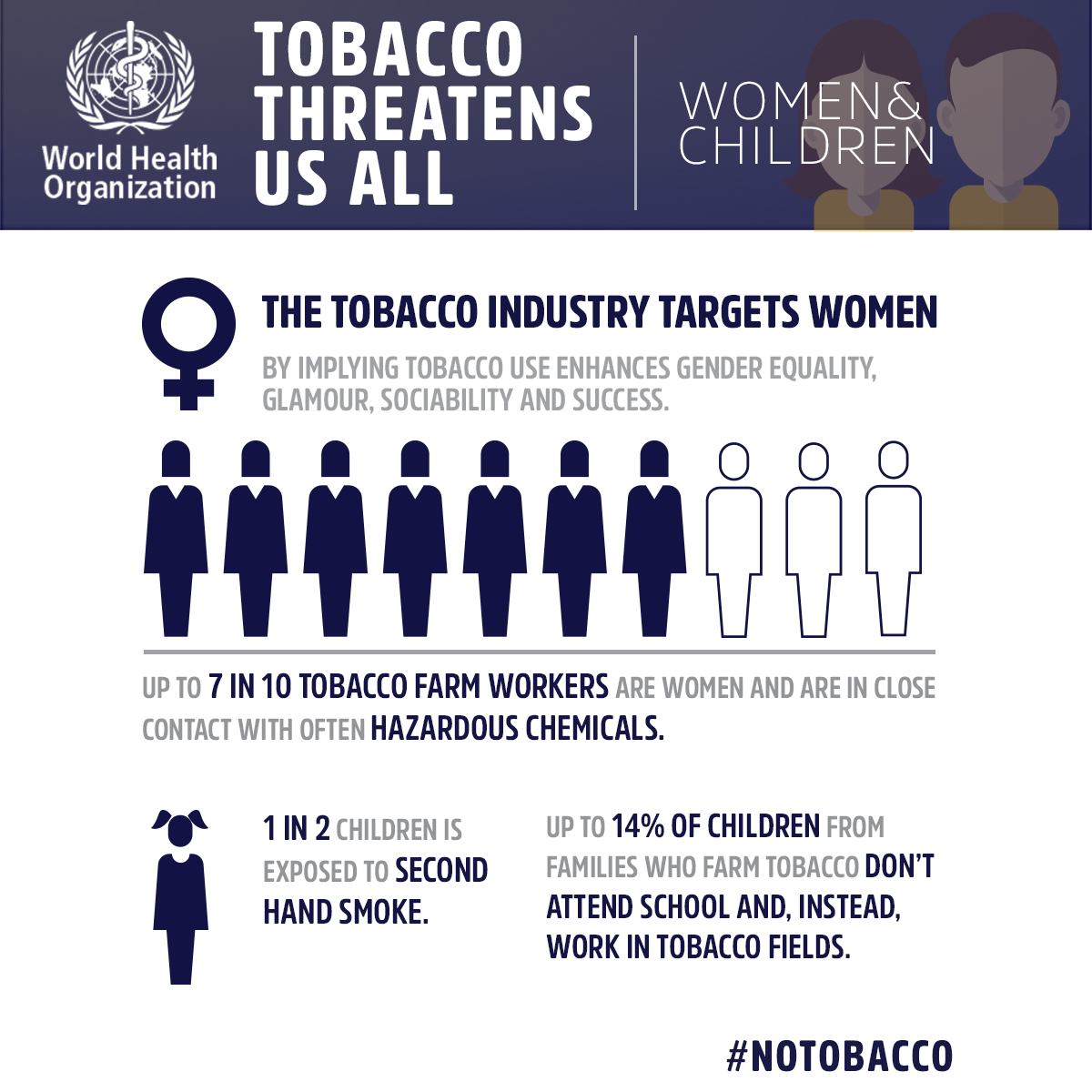 World Health Organization

TOBACCO THREATENS US ALL

WOMEN& CHILDREN

THE TOBACCO INDUSTRY TARGETS WOMEN

BY IMPLYING TOBACCO USE ENHANCES GENDER EQUALITY, GLAMOUR, SOCIABILITY AND SUCCESS.

UP TO 7 IN 10 TOBACCO FARM WORKERS ARE WOMEN AND ARE IN CLOSE CONTACT WITH OFTEN HAZARDOUS CHEMICALS.

1 IN 2 CHILDREN IS EXPOSED TO SECOND HAND SMOKE.

UP TO 14% OF CHILDREN FROM FAMILIES WHO FARM TOBACCO DON'T ATTEND SCHOOL AND, INSTEAD, WORK IN TOBACCO FIELDS.

#NOTOBACCO