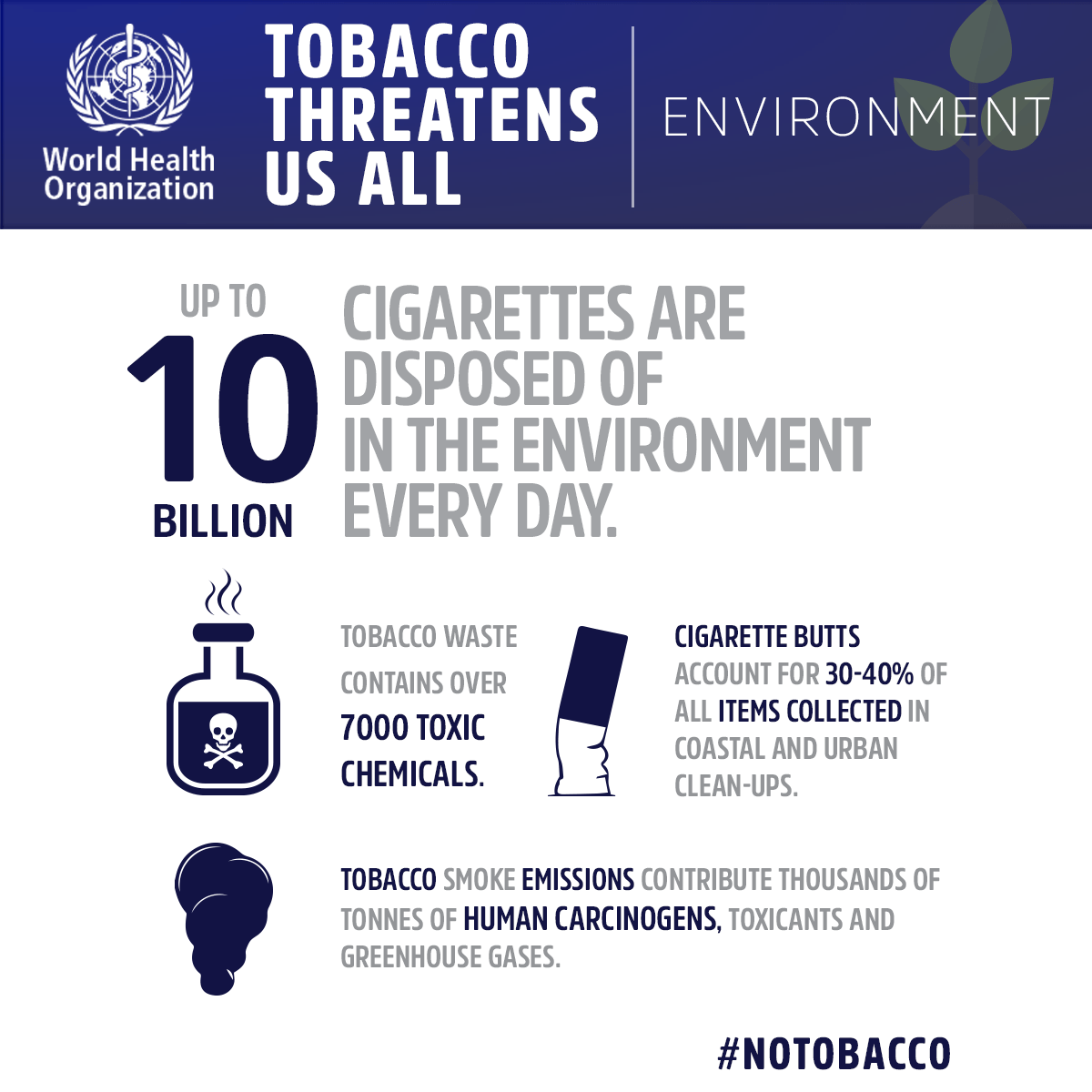 World Health Organization

TOBACCO THREATENS US ALL

ENVIRONMENT

UP TO 10 BILLION

CIGARETTES ARE DISPOSED OF IN THE ENVIRONMENT EVERY DAY.

TOBACCO WASTE CONTAINS OVER 7000 TOXIC CHEMICALS.

CIGARETTE BUTTS ACCOUNT FOR 30-40% OF ALL ITEMS COLLECTED IN COASTAL AND URBAN CLEAN-UPS.

TOBACCO SMOKE EMISSIONS CONTRIBUTE THOUSANDS OF TONNES OF HUMAN CARCINOGENS, TOXICANTS AND GREENHOUSE GASES.

#NOTOBACCO